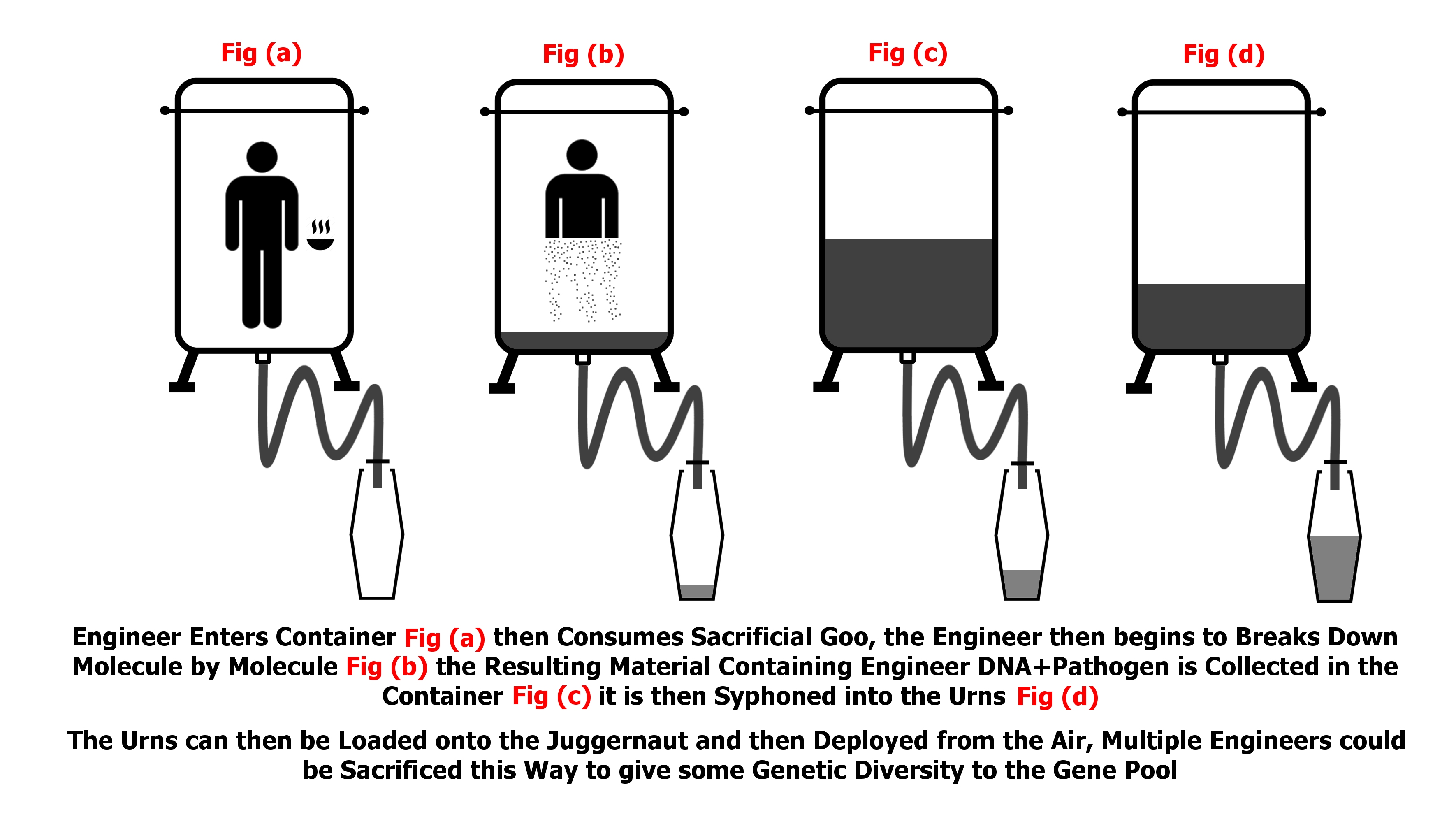 Fig (a)

Fig (b)

Fig (c)

Fig (d)

Engineer Enters Container Fig (a) then Consumes Sacrificial Goo, the Engineer then begins to Breaks Down Molecule by Molecule Fig (b) the Resulting Material Containing Engineer DNA+Pathogen is Collected in the Container Fig (c) it is then Syphoned into the Urns Fig (d)

The Urns can then be Loaded onto the Juggernaut and then Deployed from the Air, Multiple Engineers could be Sacrificed this Way to give some Genetic Diversity to the Gene Pool